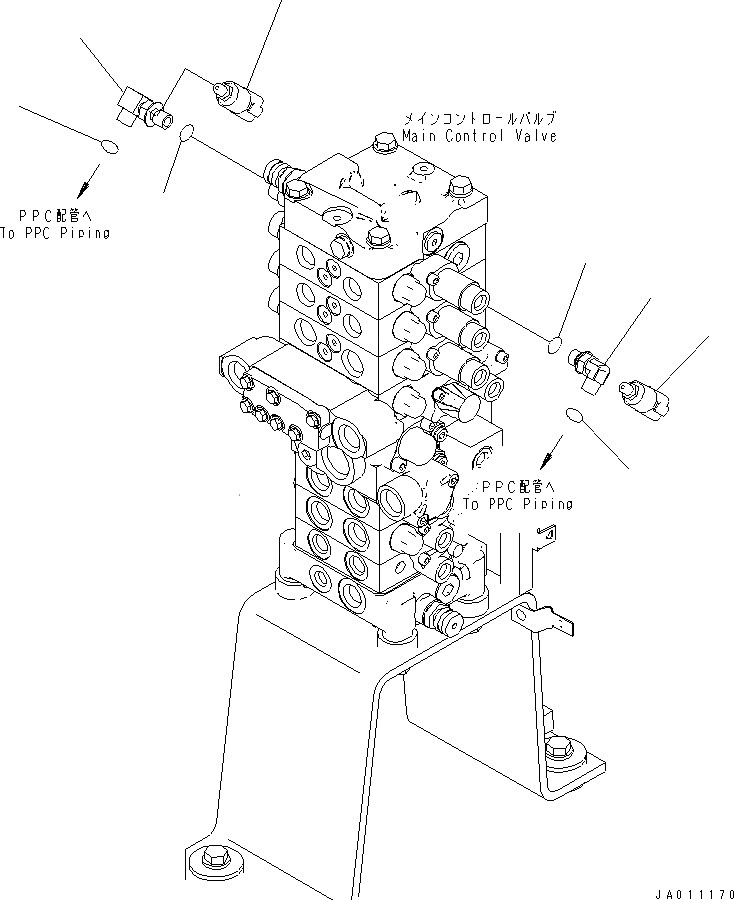 メインコントロールバルブ
Main Control Valve

PPC配管へ
To PPC Piping

PPC配管へ
To PPC Piping

JA011170