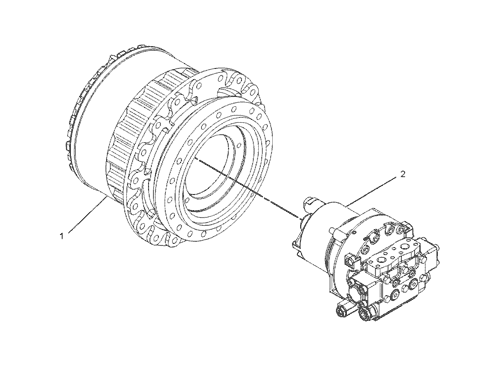 2

1