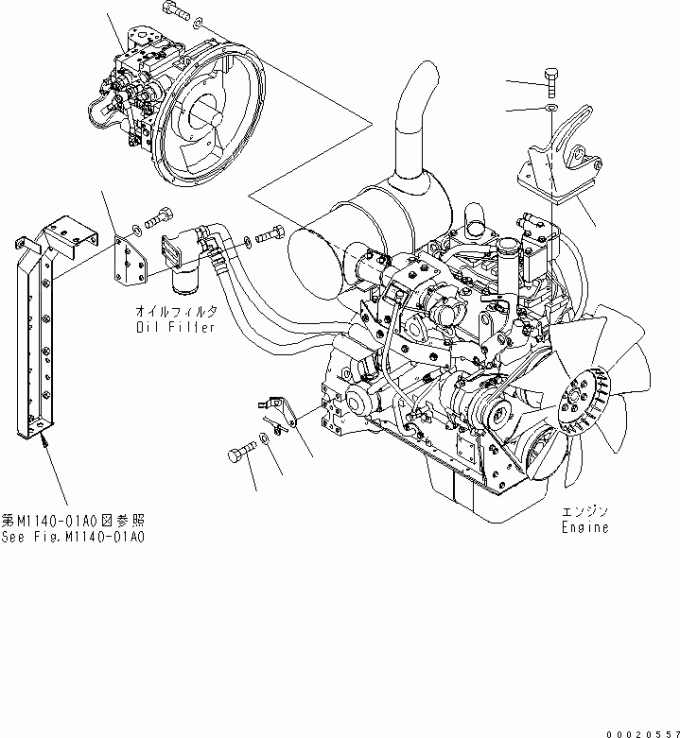 オイルフィルタ
Oil Filter

第M1140-01A0図参照
See Fig.M1140-01A0

エンジン
Engine

00020557