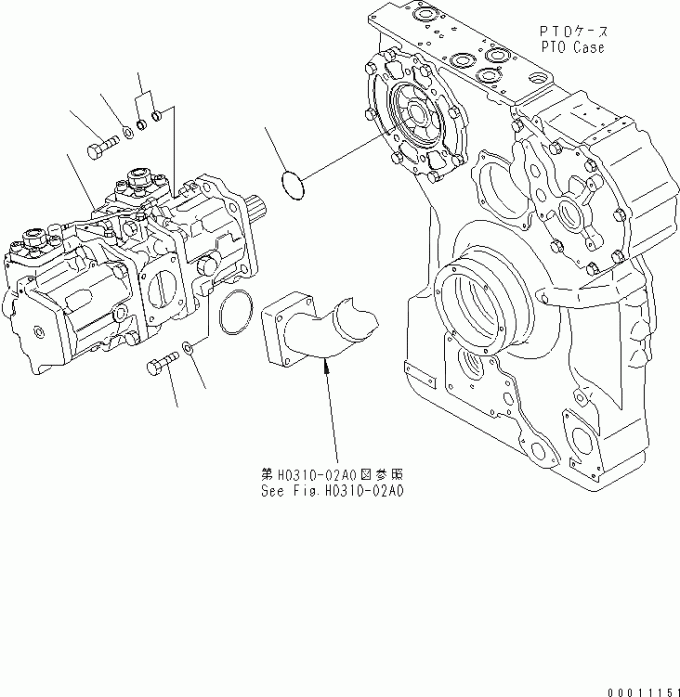 PTOケース
PTO Case

第H0310-02A0図参照
See Fig.H0310-02A0

00011151