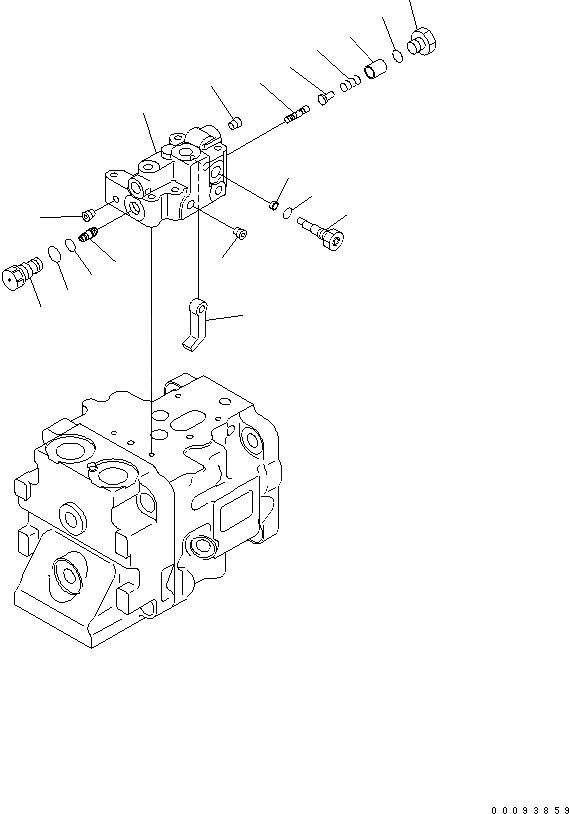 00093859