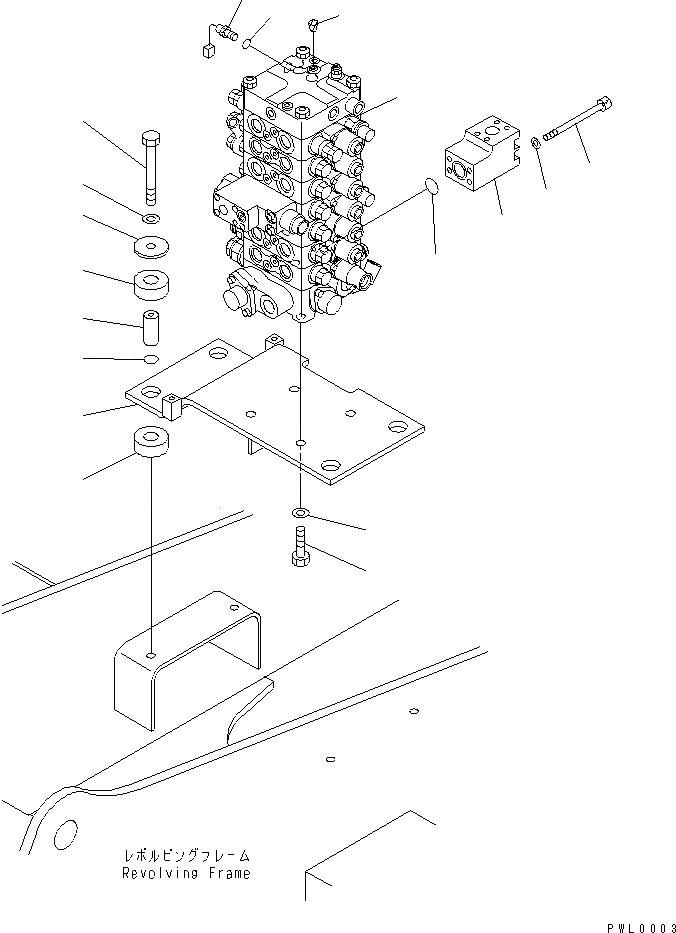 レボルビングフレーム
Revolving Frame

PWL0003